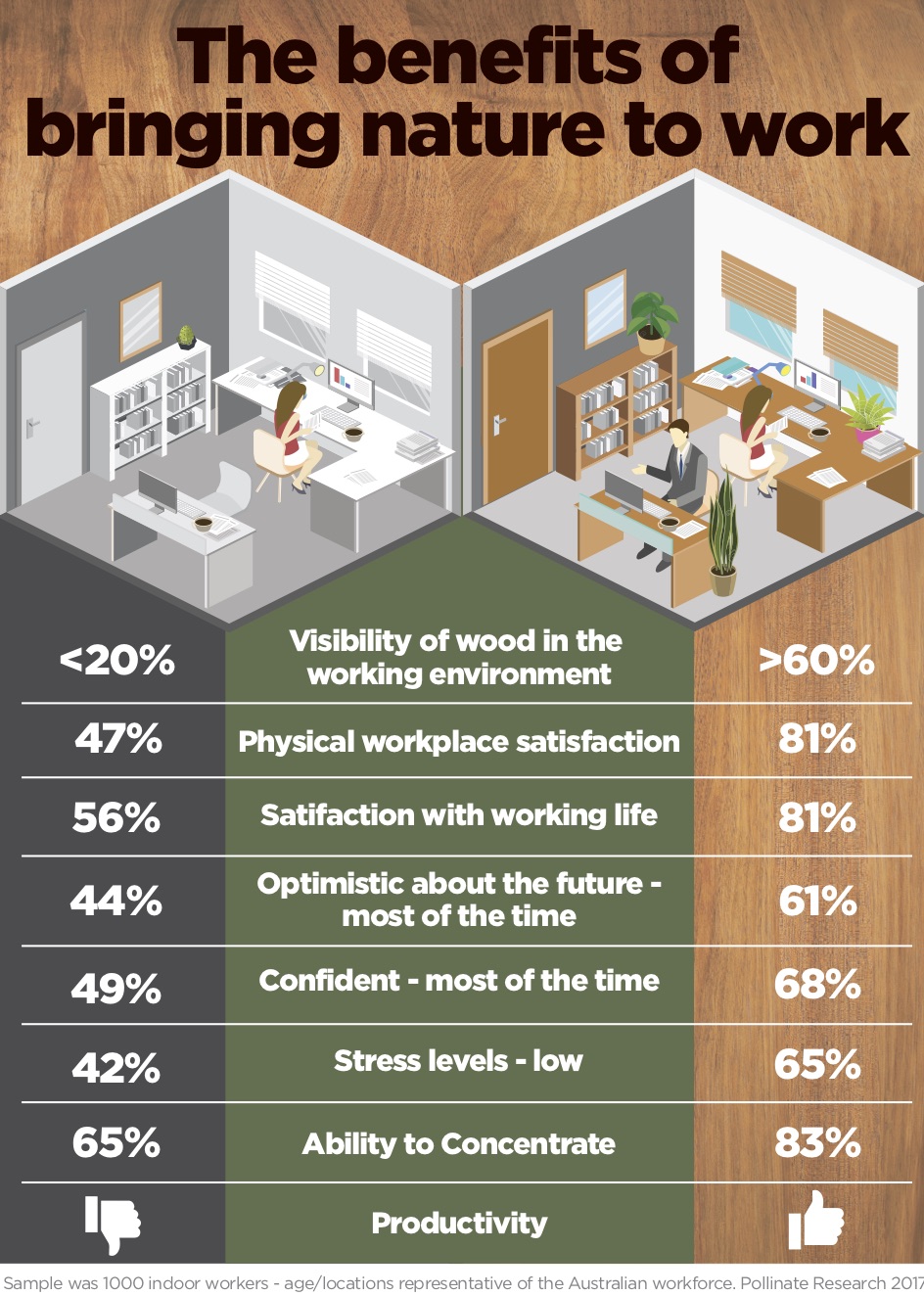 The benefits of bringing nature to work

| <20% | Visibility of wood in the working environment | >60% |
|---|---|---|
| 47% | Physical workplace satisfaction | 81% |
| 56% | Satifaction with working life | 81% |
| 44% | Optimistic about the future - most of the time | 61% |
| 49% | Confident - most of the time | 68% |
| 42% | Stress levels - low | 65% |
| 65% | Ability to Concentrate | 83% |
| | Productivity | |

Sample was 1000 indoor workers - age/locations representative of the Australian workforce. Pollinate Research 2017