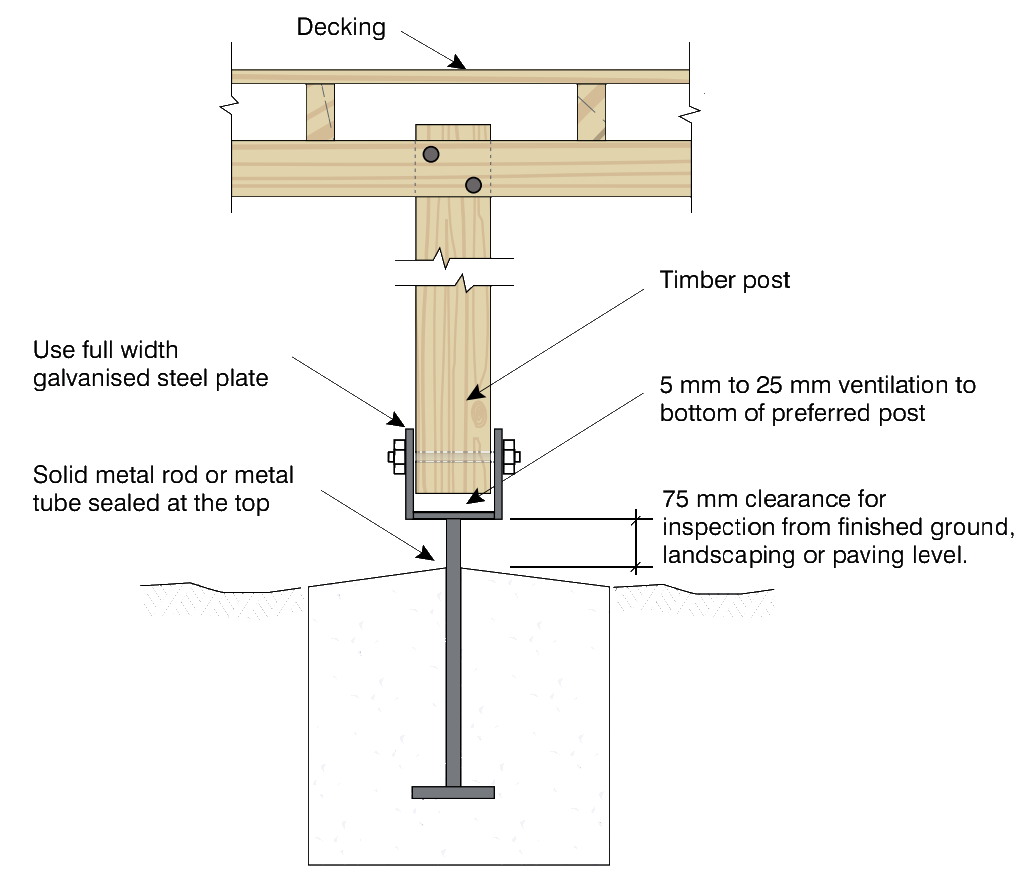 Decking

Timber post

Use full width galvanised steel plate

5 mm to 25 mm ventilation to bottom of preferred post

Solid metal rod or metal tube sealed at the top

75 mm clearance for inspection from finished ground, landscaping or paving level.