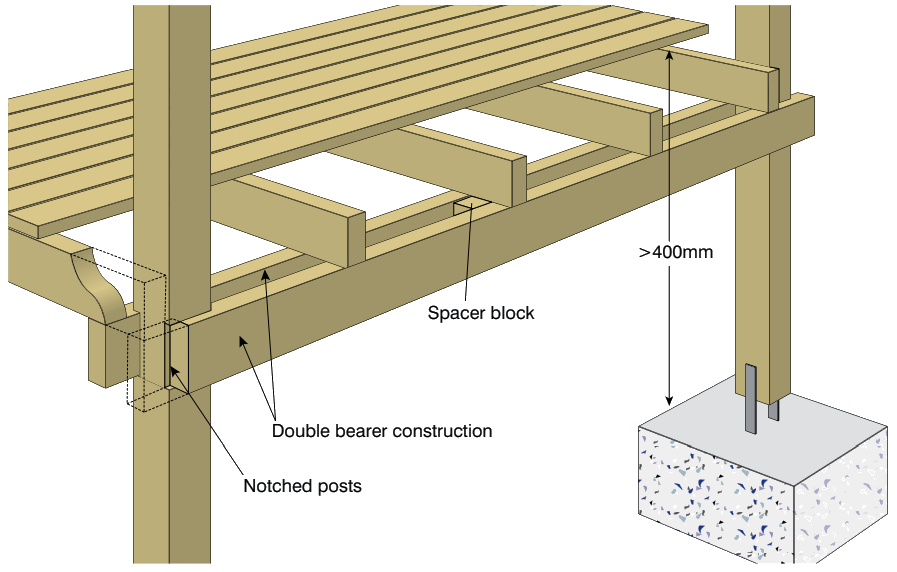 >400mm

Spacer block

Double bearer construction

Notched posts