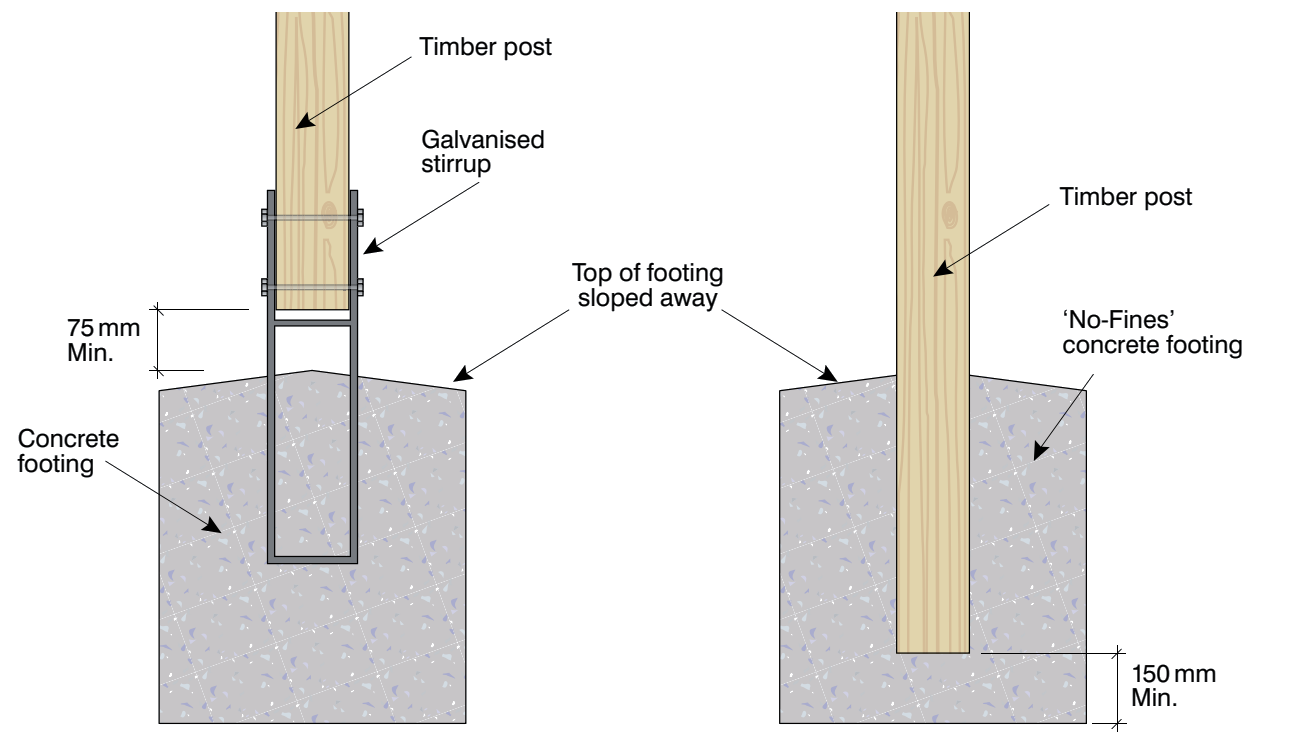 Timber post

Galvanised stirrup

75 mm Min.

Top of footing sloped away

Concrete footing

Timber post

'No-Fines' concrete footing

150 mm Min.