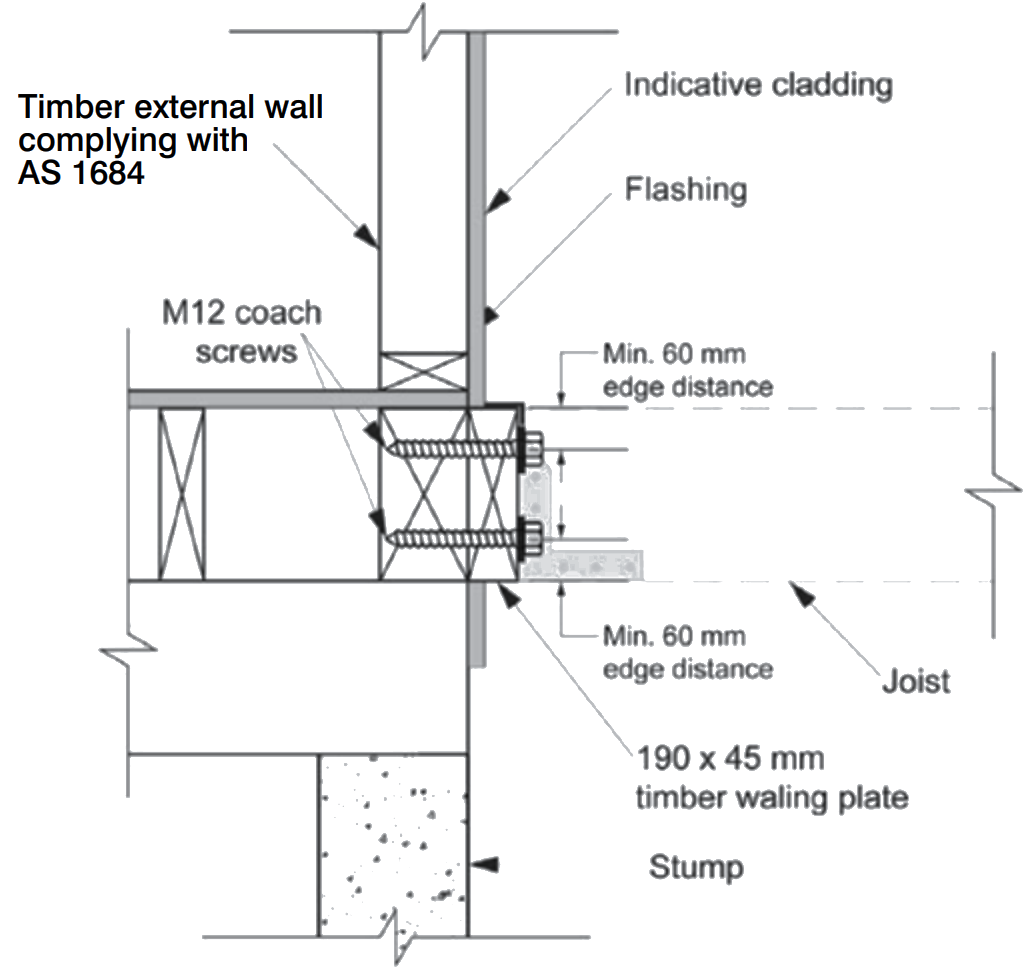 Timber external wall complying with AS 1684

Indicative cladding

Flashing

M12 coach screws

Min. 60 mm edge distance

Min. 60 mm edge distance

Joist

190 x 45 mm timber waling plate

Stump