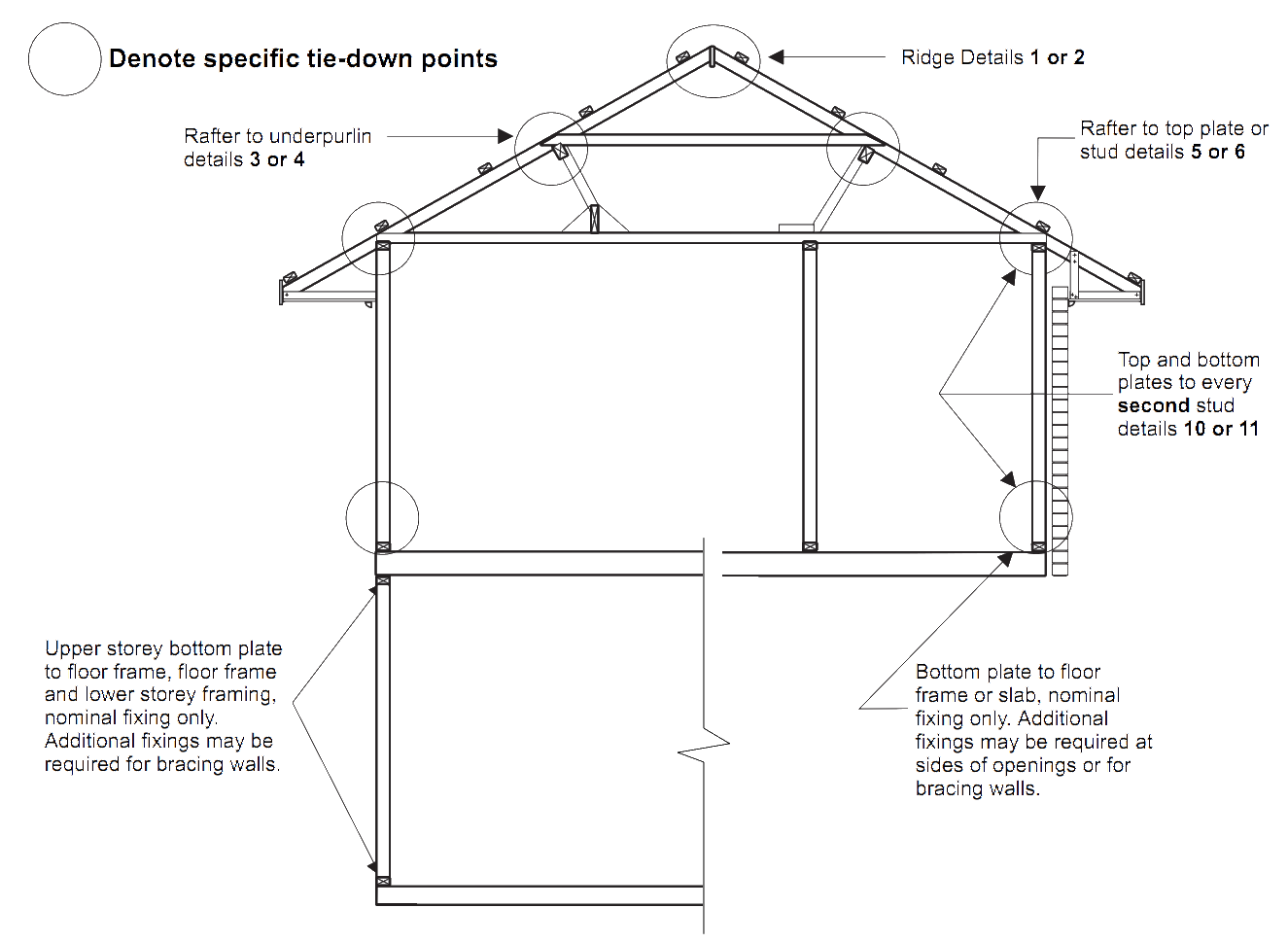 Denote specific tie-down points

Ridge Details 1 or 2

Rafter to underpurlin details 3 or 4

Rafter to top plate or stud details 5 or 6

Top and bottom plates to every second stud details 10 or 11

Upper storey bottom plate to floor frame, floor frame and lower storey framing, nominal fixing only. Additional fixings may be required for bracing walls.

Bottom plate to floor frame or slab, nominal fixing only. Additional fixings may be required at sides of openings or for bracing walls.