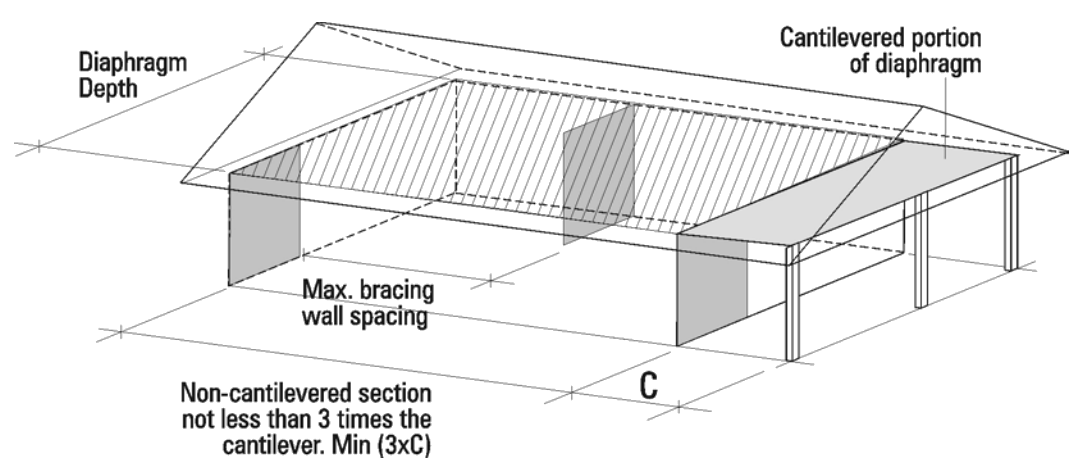 Diaphragm Depth

Cantilevered portion of diaphragm

Max. bracing wall spacing

C

Non-cantilevered section not less than 3 times the cantilever. Min (3xC)