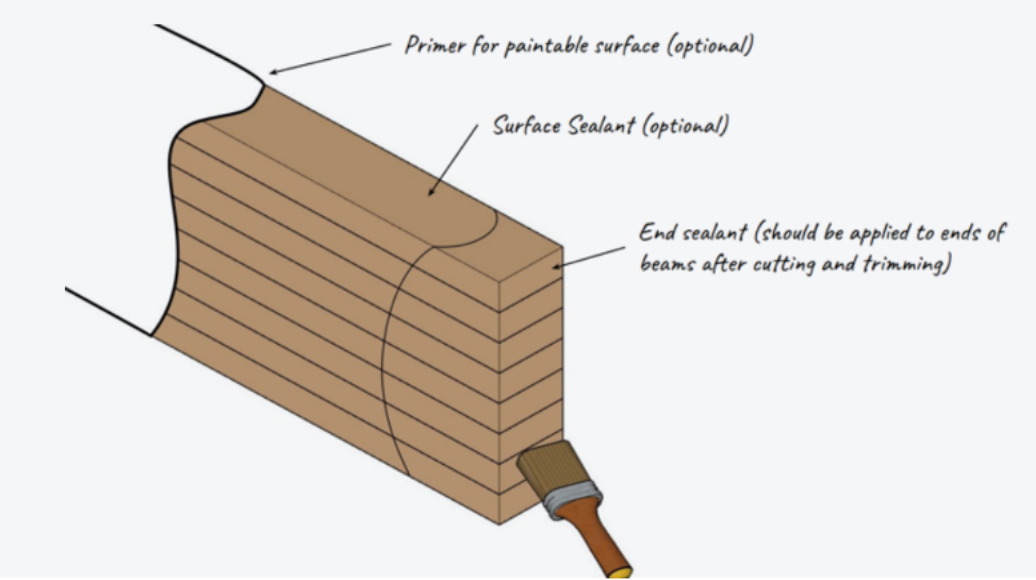 Primer for paintable surface (optional)

Surface Sealant (optional)

End sealant (should be applied to ends of beams after cutting and trimming)