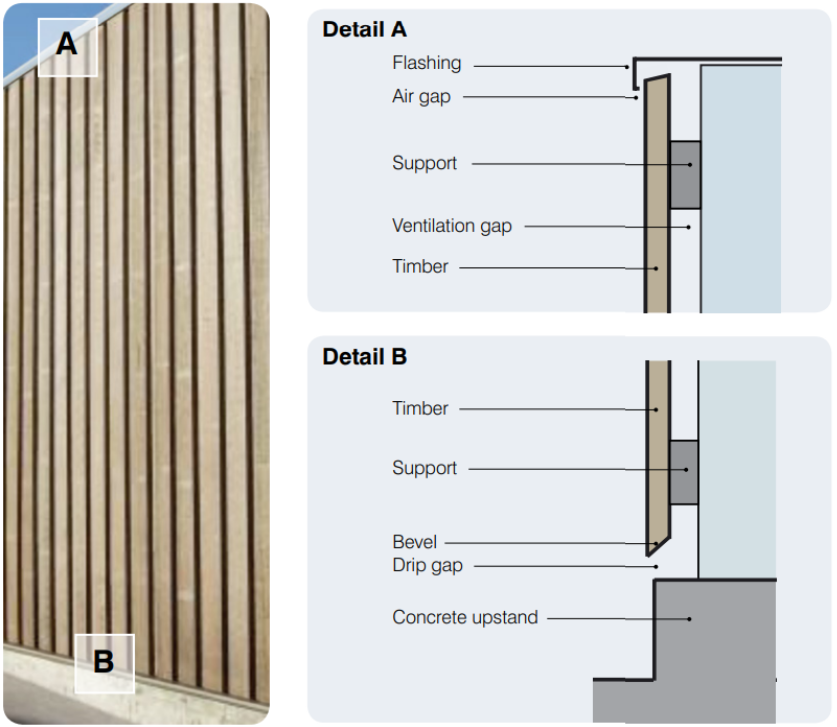 A

B

Detail A

Flashing

Air gap

Support

Ventilation gap

Timber

Detail B

Timber

Support

Bevel

Drip gap

Concrete upstand