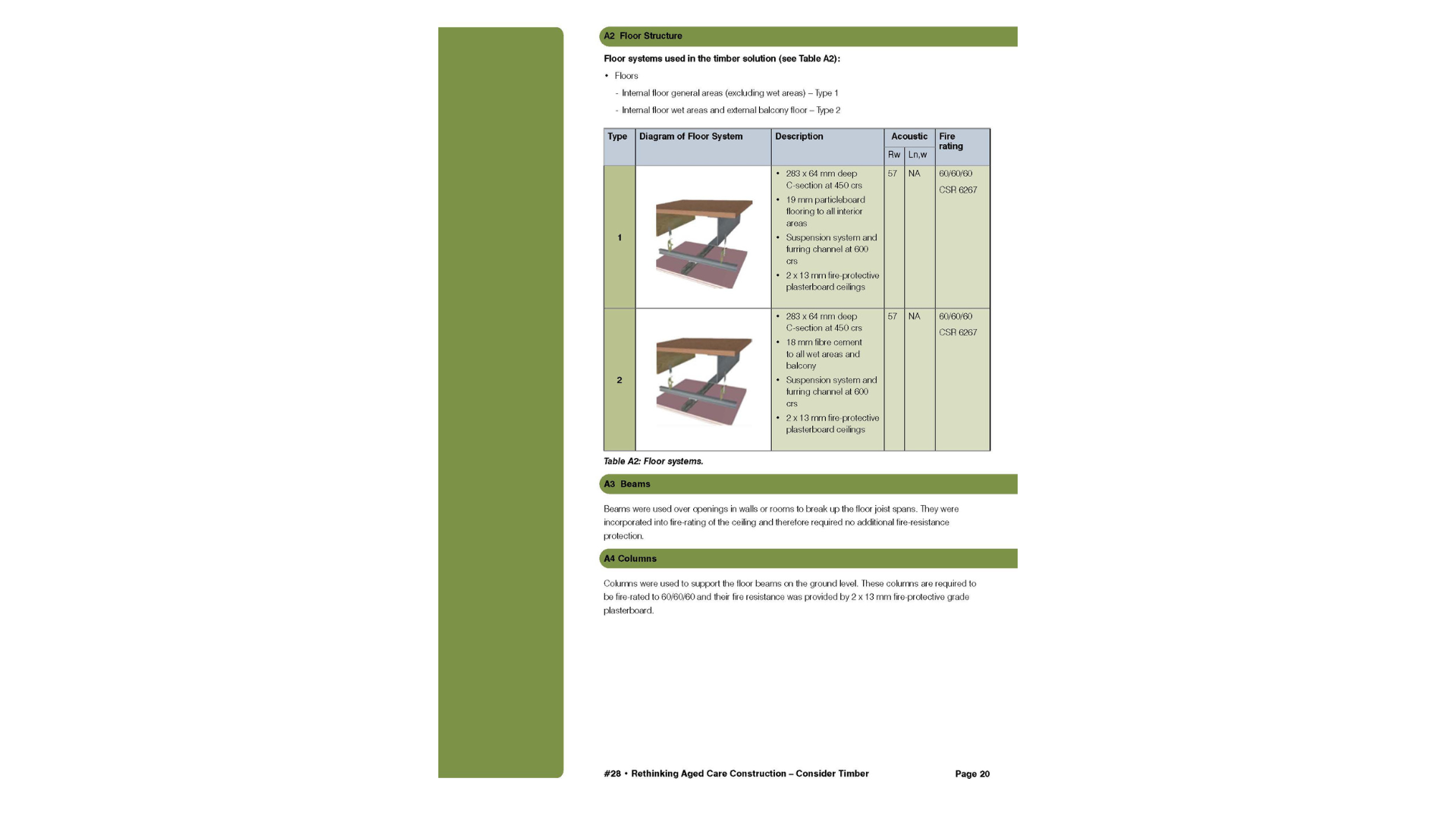 A2 Floor Structure

Floor systems used in the timber solution (see Table A2):

• Floors

- Internal floor general areas (excluding wet areas) – Type 1

- Internal floor wet areas and external balcony floor – Type 2

| Type | Diagram of Floor System | Description | Acoustic Rw | Acoustic Ln,w | Fire rating |
|---|---|---|---|---|---|
| 1 | | • 283 x 64 mm deep C-section at 450 crs • 19 mm particleboard flooring to all interior areas • Suspension system and furring channel at 600 crs • 2 x 13 mm fire-protective plasterboard ceilings | 57 | NA | 60/60/60 CSR 6267 |
| 2 | | • 283 x 64 mm deep C-section at 450 crs • 18 mm fibre cement to all wet areas and balcony • Suspension system and furring channel at 600 crs • 2 x 13 mm fire-protective plasterboard ceilings | 57 | NA | 60/60/60 CSR 6267 |

Table A2: Floor systems.

A3 Beams

Beams were used over openings in walls or rooms to break up the floor joist spans. They were incorporated into fire-rating of the ceiling and therefore required no additional fire-resistance protection.

A4 Columns

Columns were used to support the floor beams on the ground level. These columns are required to be fire-rated to 60/60/60 and their fire resistance was provided by 2 x 13 mm fire-protective grade plasterboard.

#28 • Rethinking Aged Care Construction – Consider Timber Page 20