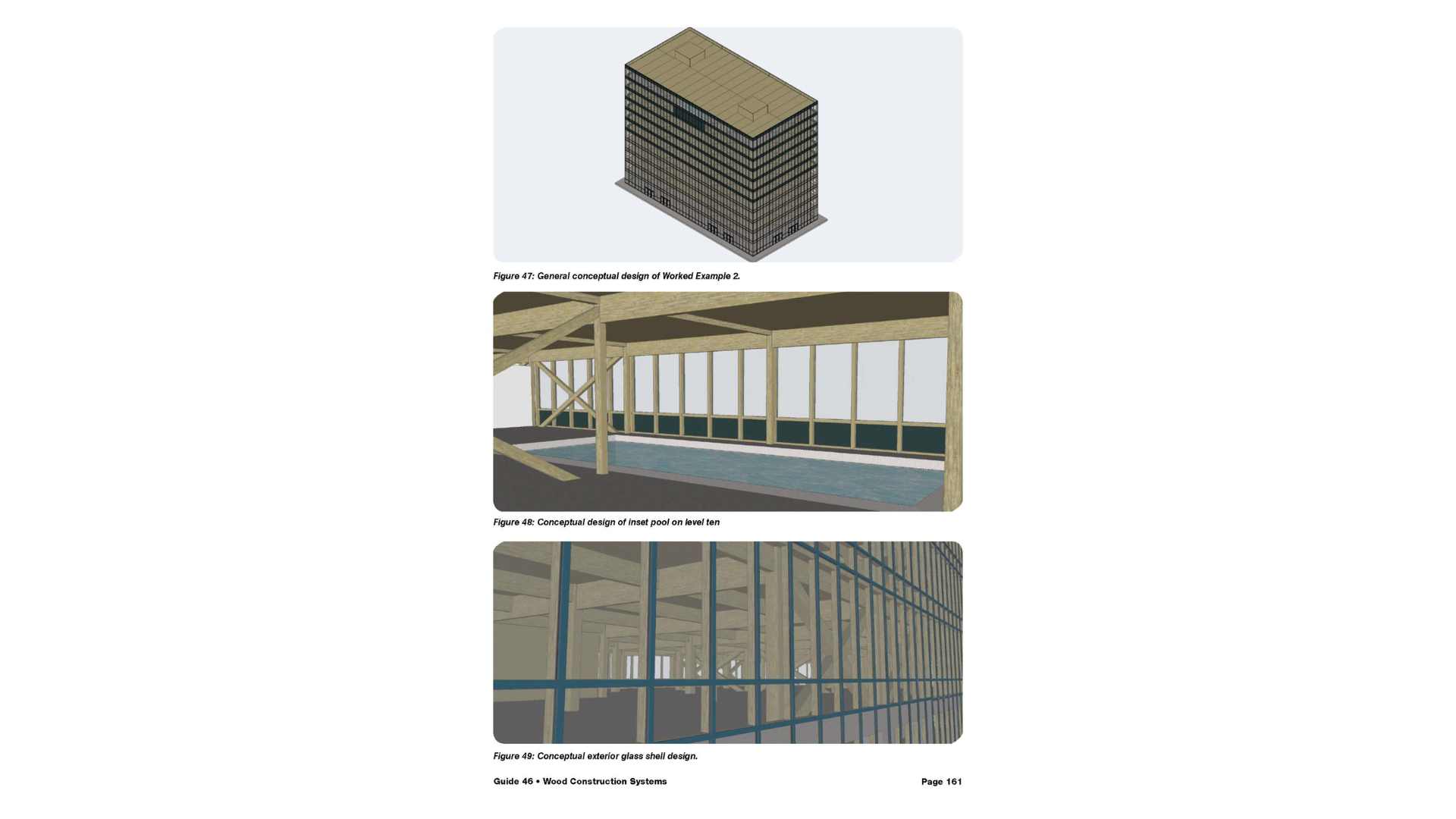 Figure 47: General conceptual design of Worked Example 2.

Figure 48: Conceptual design of inset pool on level ten

Figure 49: Conceptual exterior glass shell design.

Guide 46 • Wood Construction Systems

Page 161