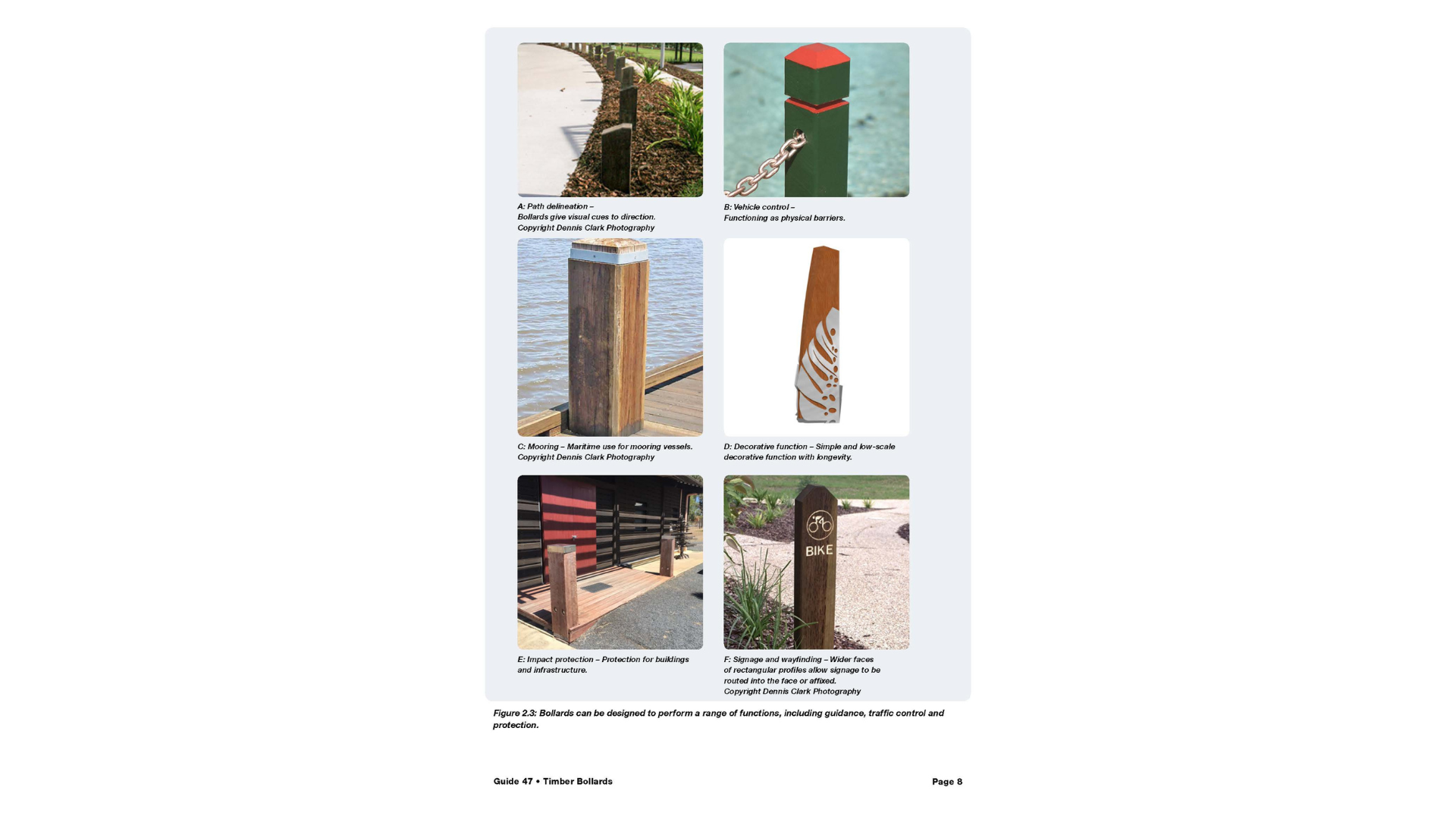 A: Path delineation –
Bollards give visual cues to direction.
Copyright Dennis Clark Photography

B: Vehicle control –
Functioning as physical barriers.

C: Mooring – Maritime use for mooring vessels.
Copyright Dennis Clark Photography

D: Decorative function – Simple and low-scale decorative function with longevity.

E: Impact protection – Protection for buildings and infrastructure.

BIKE

F: Signage and wayfinding – Wider faces of rectangular profiles allow signage to be routed into the face or affixed.
Copyright Dennis Clark Photography

Figure 2.3: Bollards can be designed to perform a range of functions, including guidance, traffic control and protection.

Guide 47 • Timber Bollards

Page 8