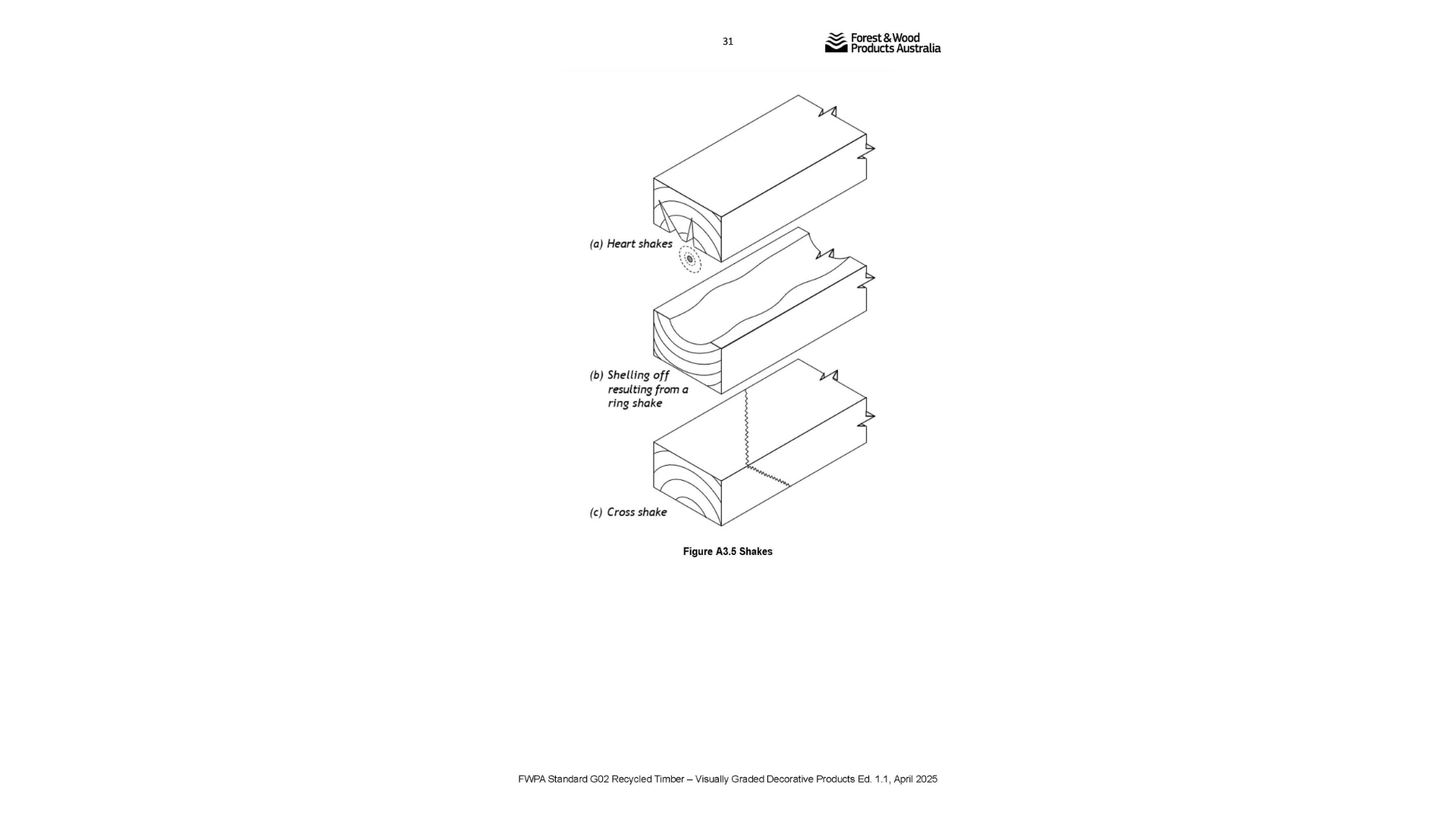 31

Forest & Wood Products Australia

(a) Heart shakes

(b) Shelling off resulting from a ring shake

(c) Cross shake

Figure A3.5 Shakes

FWPA Standard G02 Recycled Timber – Visually Graded Decorative Products Ed. 1.1, April 2025